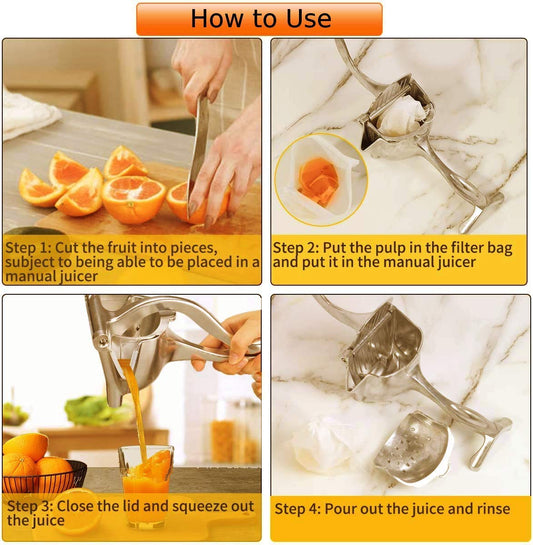 How to Use

Step 1: Cut the fruit into pieces, subject to being able to be placed in a manual juicer

Step 2: Put the pulp in the filter bag and put it in the manual juicer

Step 3: Close the lid and squeeze out the juice

Step 4: Pour out the juice and rinse